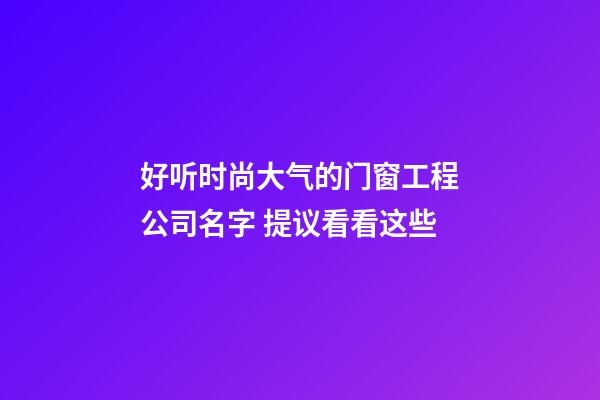 好听时尚大气的门窗工程公司名字 提议看看这些